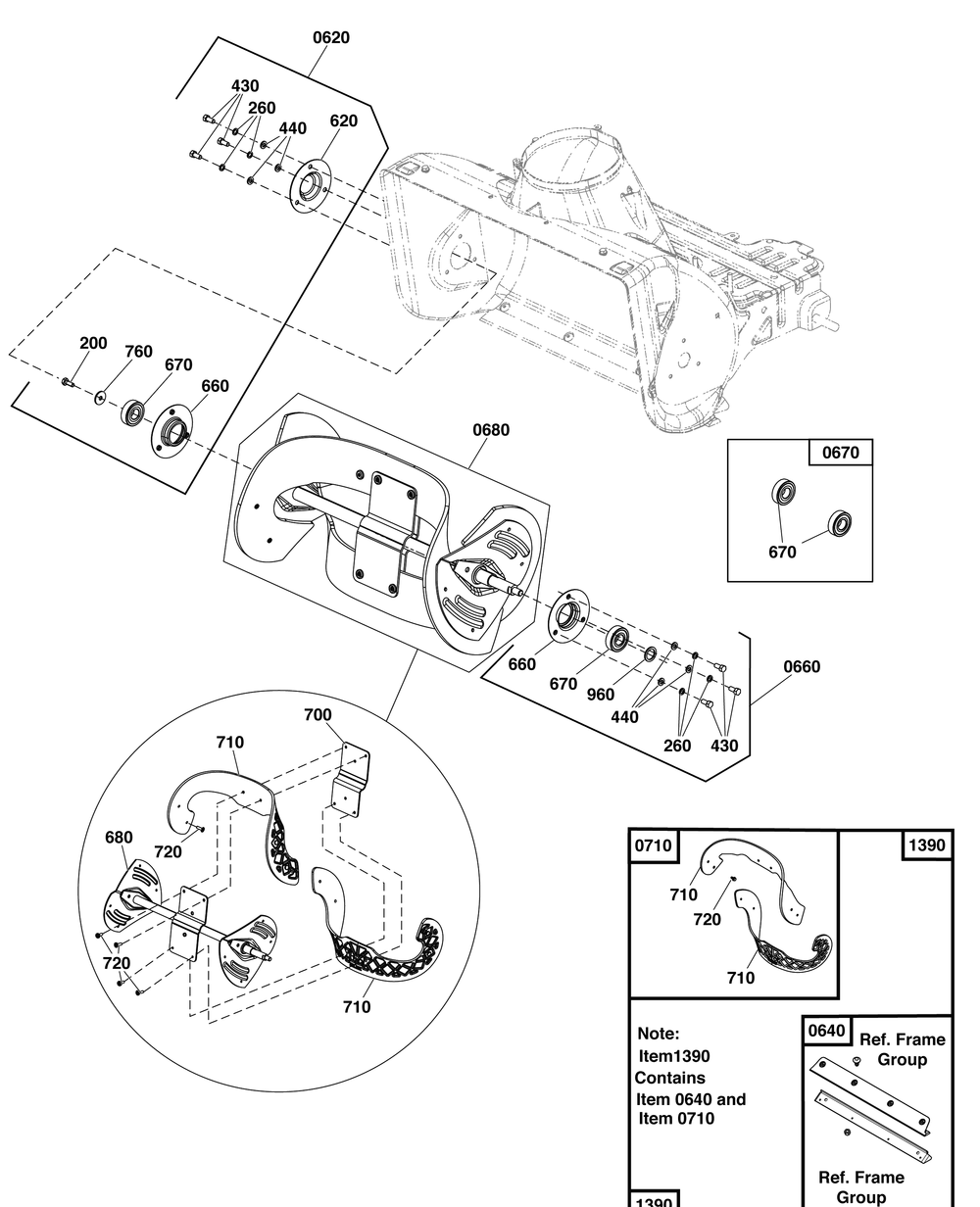 0620

430

260

440

620

200

760

670

660

0680

0670

670

660

670

960

440

260

430

0660

700

710

680

720

720

710

0710

1390

710

720

710

Note:
Item1390
Contains
Item 0640 and
Item 0710

0640

Ref. Frame Group

Ref. Frame Group

1390